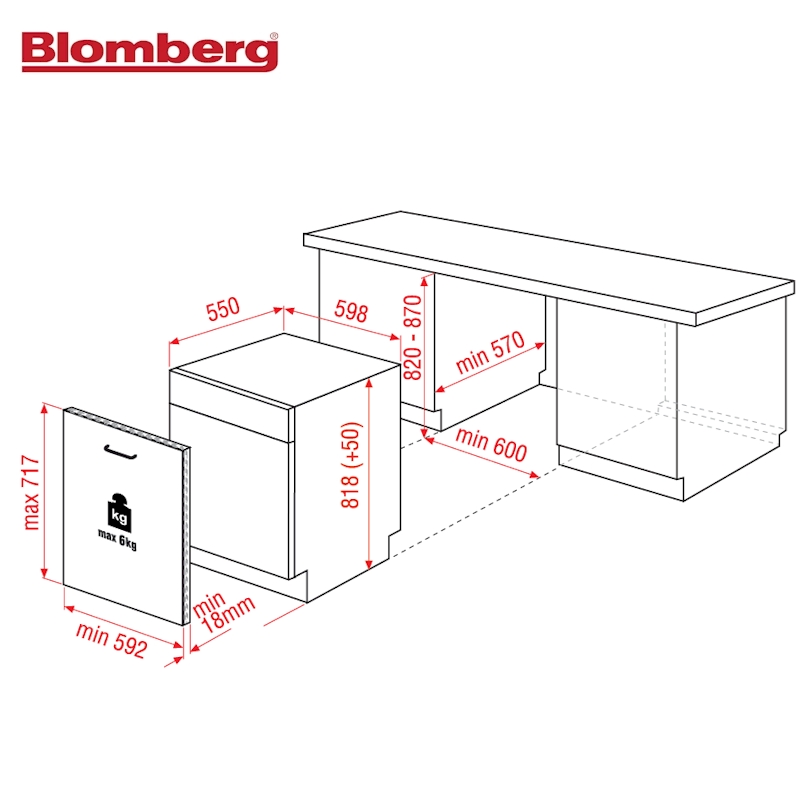 Blomberg®

550

598

820 - 870

min 570

min 600

818 (+50)

max 717

kg

max 6kg

min 18mm

min 592