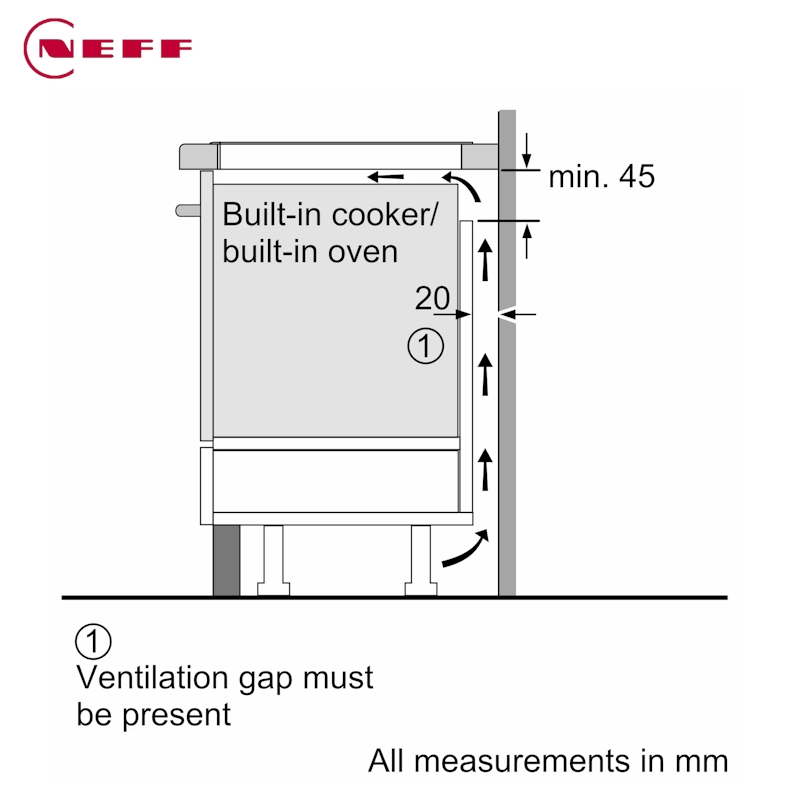 NEFF

min. 45

Built-in cooker/ built-in oven

20

①

①
Ventilation gap must be present

All measurements in mm